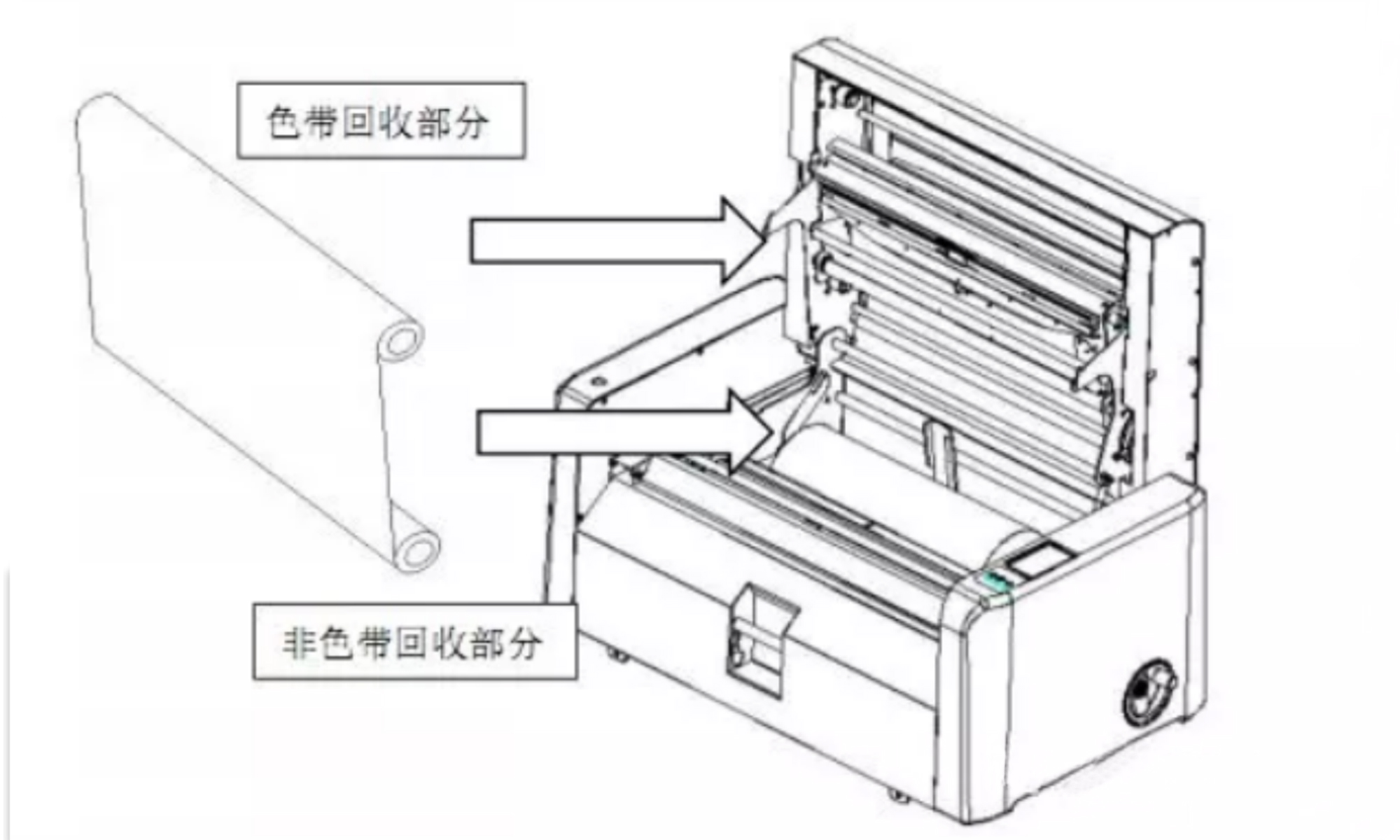 色带回收部分

非色带回收部分